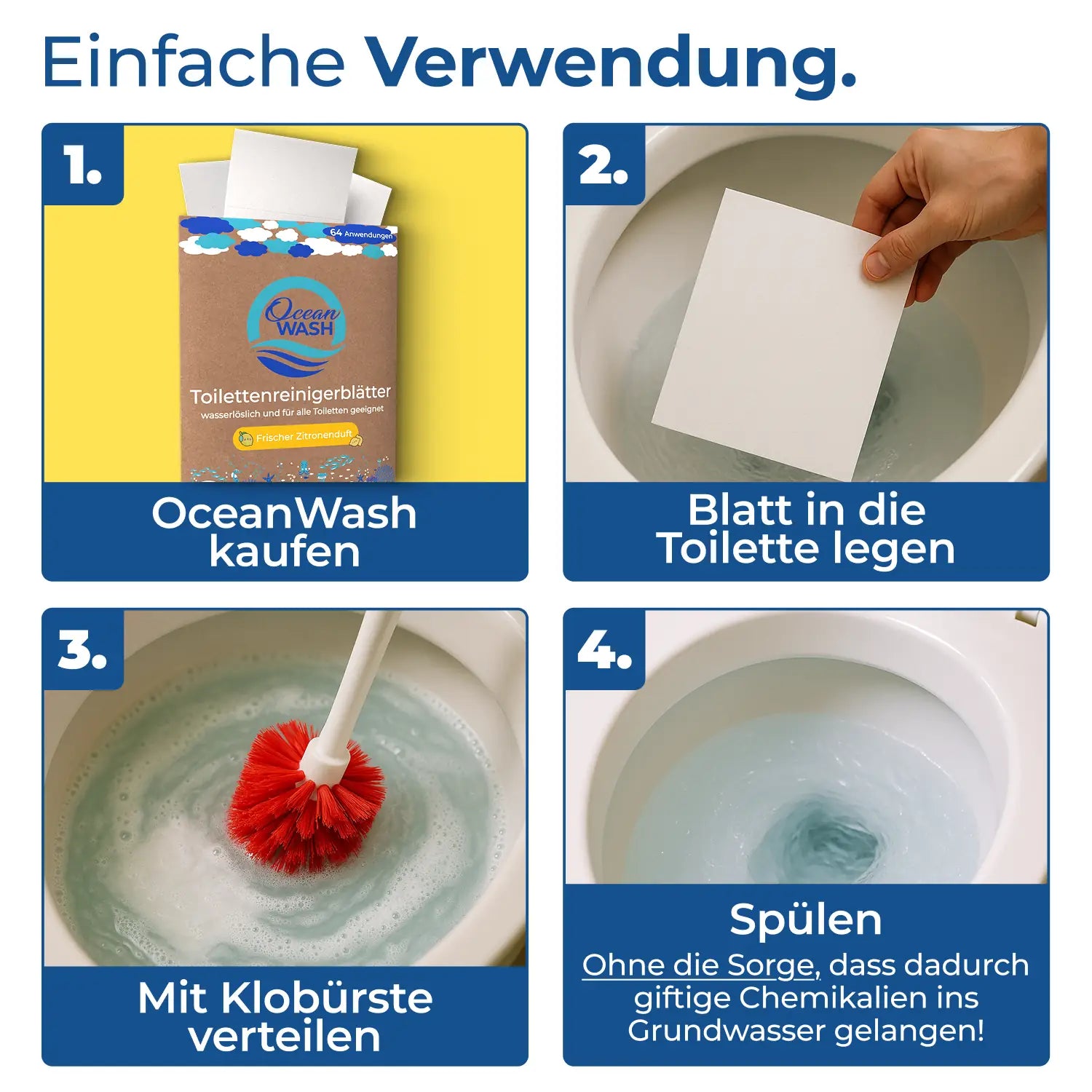 Einfache Verwendung.

1.

64 Anwendungen

Ocean WASH

Toilettenreinigerblätter

wasserlöslich und für alle Toiletten geeignet

Frischer Zitronenduft

OceanWash kaufen

2.

Blatt in die Toilette legen

3.

Mit Klobürste verteilen

4.

Spülen

Ohne die Sorge, dass dadurch giftige Chemikalien ins Grundwasser gelangen!